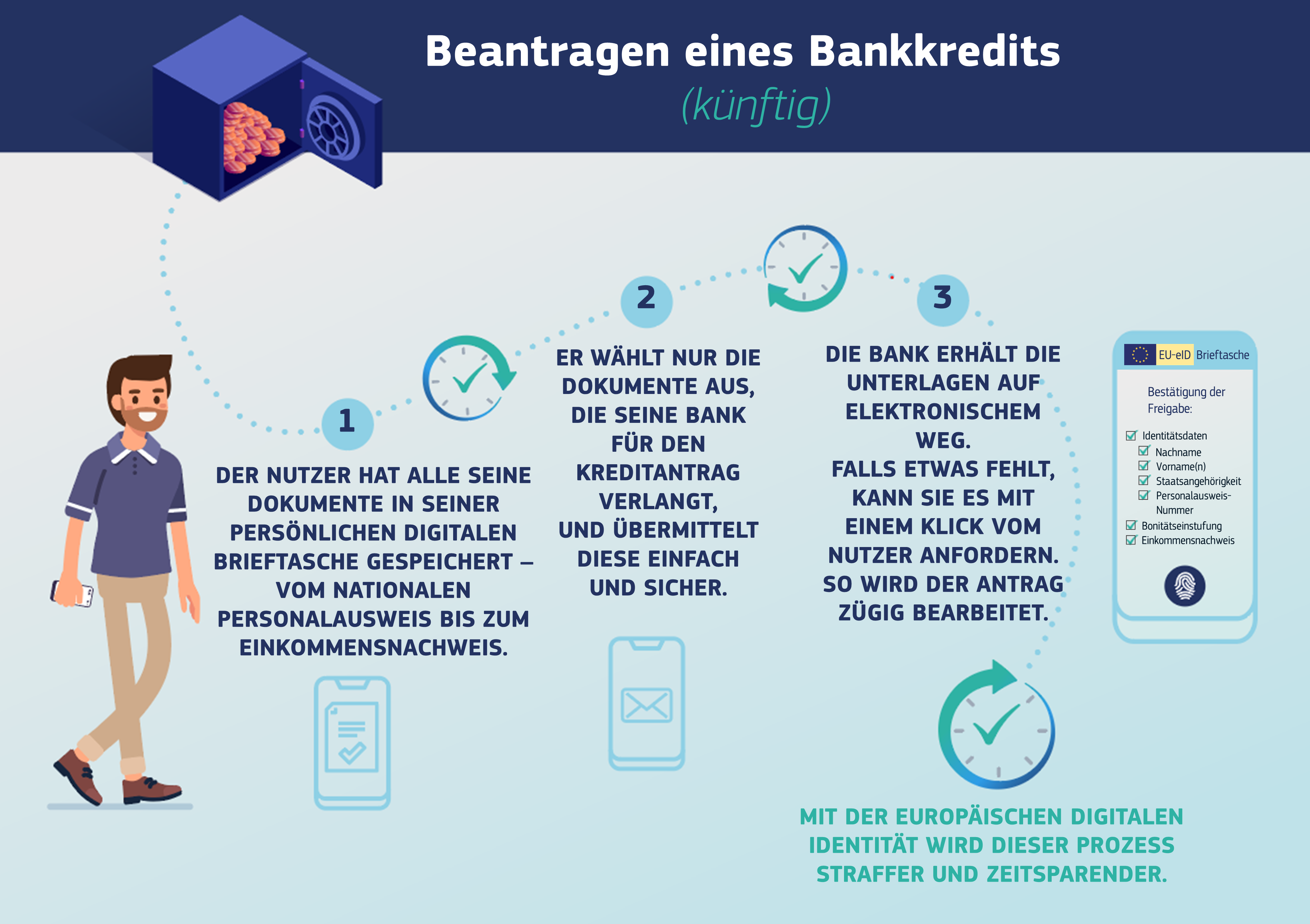 Beantragen eines Bankkredits

(künftig)

1

DER NUTZER HAT ALLE SEINE DOKUMENTE IN SEINER PERSÖNLICHEN DIGITALEN BRIEFTASCHE GESPEICHERT – VOM NATIONALEN PERSONALAUSWEIS BIS ZUM EINKOMMENSNACHWEIS.

2

ER WÄHLT NUR DIE DOKUMENTE AUS, DIE SEINE BANK FÜR DEN KREDITANTRAG VERLANGT, UND ÜBERMITTELT DIESE EINFACH UND SICHER.

3

DIE BANK ERHÄLT DIE UNTERLAGEN AUF ELEKTRONISCHEM WEG. FALLS ETWAS FEHLT, KANN SIE ES MIT EINEM KLICK VOM NUTZER ANFORDERN. SO WIRD DER ANTRAG ZÜGIG BEARBEITET.

EU-eID Brieftasche

Bestätigung der Freigabe:

Identitätsdaten
Nachname
Vorname(n)
Staatsangehörigkeit
Personalausweis-Nummer
Bonitätseinstufung
Einkommensnachweis

MIT DER EUROPÄISCHEN DIGITALEN IDENTITÄT WIRD DIESER PROZESS STRAFFER UND ZEITSPARENDER.