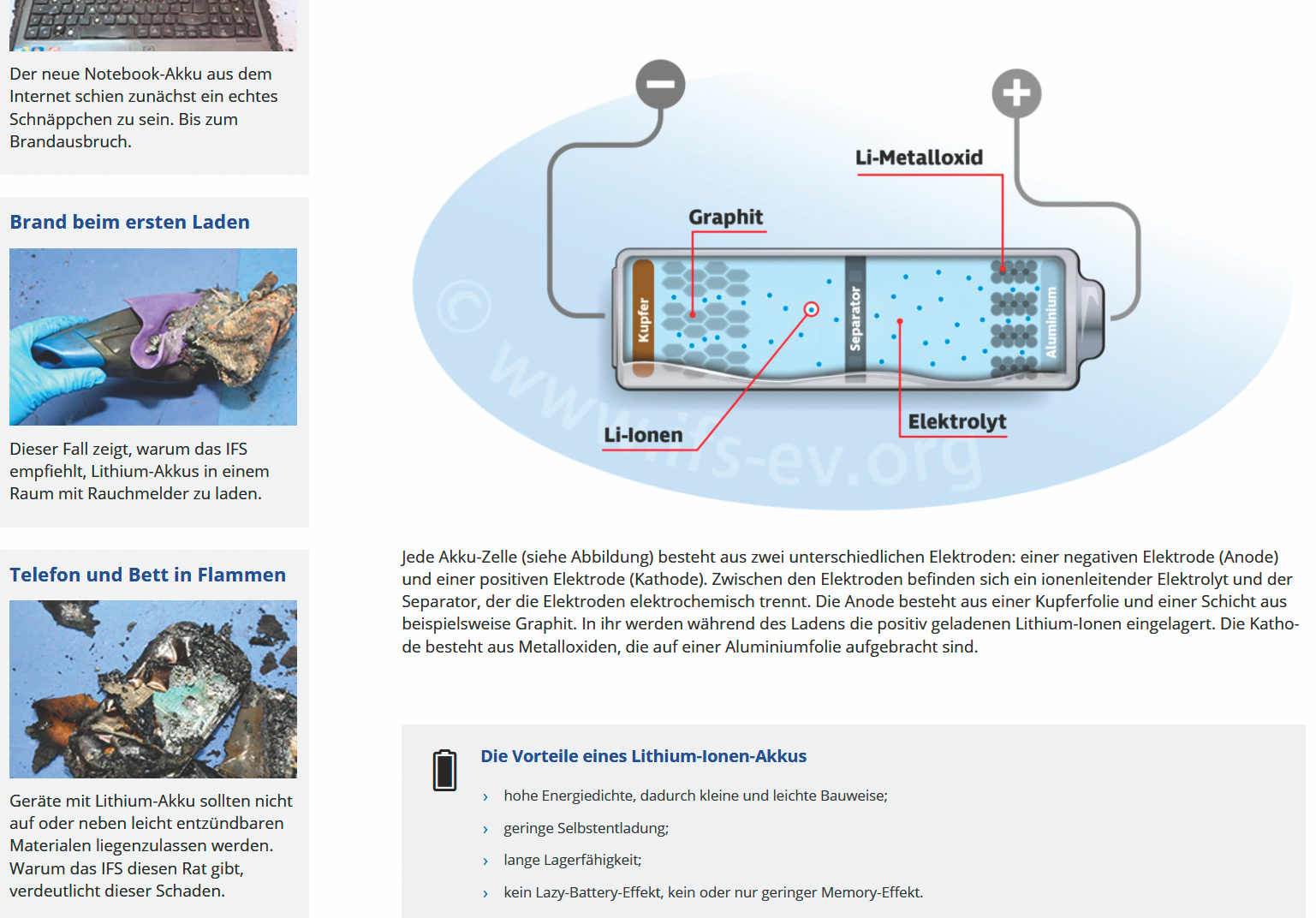 Der neue Notebook-Akku aus dem Internet schien zunächst ein echtes Schnäppchen zu sein. Bis zum Brandausbruch.

Brand beim ersten Laden

Dieser Fall zeigt, warum das IFS empfiehlt, Lithium-Akkus in einem Raum mit Rauchmelder zu laden.

Telefon und Bett in Flammen

Geräte mit Lithium-Akku sollten nicht auf oder neben leicht entzündbaren Materialen liegenzulassen werden. Warum das IFS diesen Rat gibt, verdeutlicht dieser Schaden.

Li-Metalloxid
Graphit
Kupfer
Separator
Aluminium
Li-Ionen
Elektrolyt
© www.ifs-ev.org

Jede Akku-Zelle (siehe Abbildung) besteht aus zwei unterschiedlichen Elektroden: einer negativen Elektrode (Anode) und einer positiven Elektrode (Kathode). Zwischen den Elektroden befinden sich ein ionenleitender Elektrolyt und der Separator, der die Elektroden elektrochemisch trennt. Die Anode besteht aus einer Kupferfolie und einer Schicht aus beispielsweise Graphit. In ihr werden während des Ladens die positiv geladenen Lithium-Ionen eingelagert. Die Kathode besteht aus Metalloxiden, die auf einer Aluminiumfolie aufgebracht sind.

Die Vorteile eines Lithium-Ionen-Akkus

› hohe Energiedichte, dadurch kleine und leichte Bauweise;
› geringe Selbstentladung;
› lange Lagerfähigkeit;
› kein Lazy-Battery-Effekt, kein oder nur geringer Memory-Effekt.