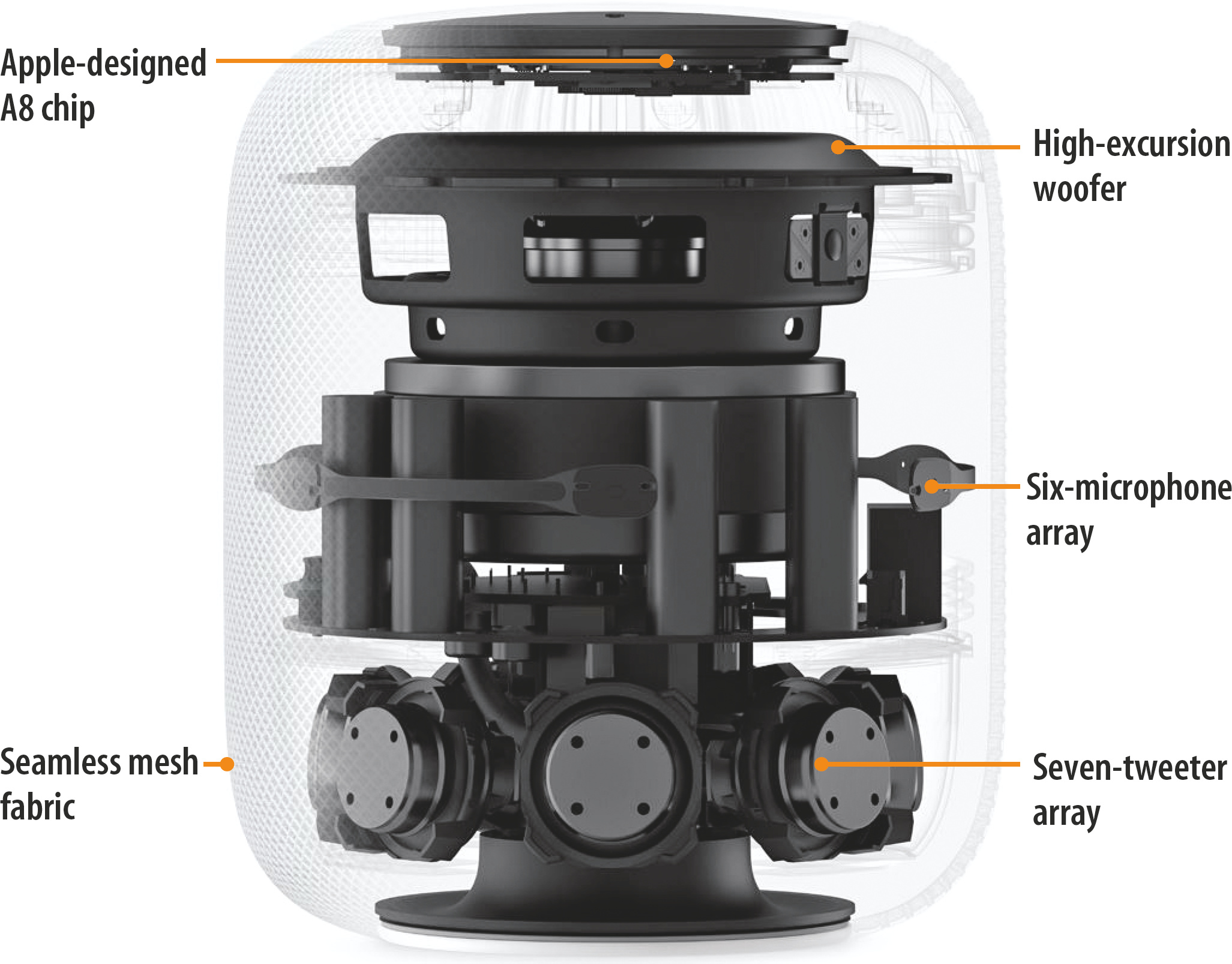 Apple-designed A8 chip

High-excursion woofer

Six-microphone array

Seamless mesh fabric

Seven-tweeter array