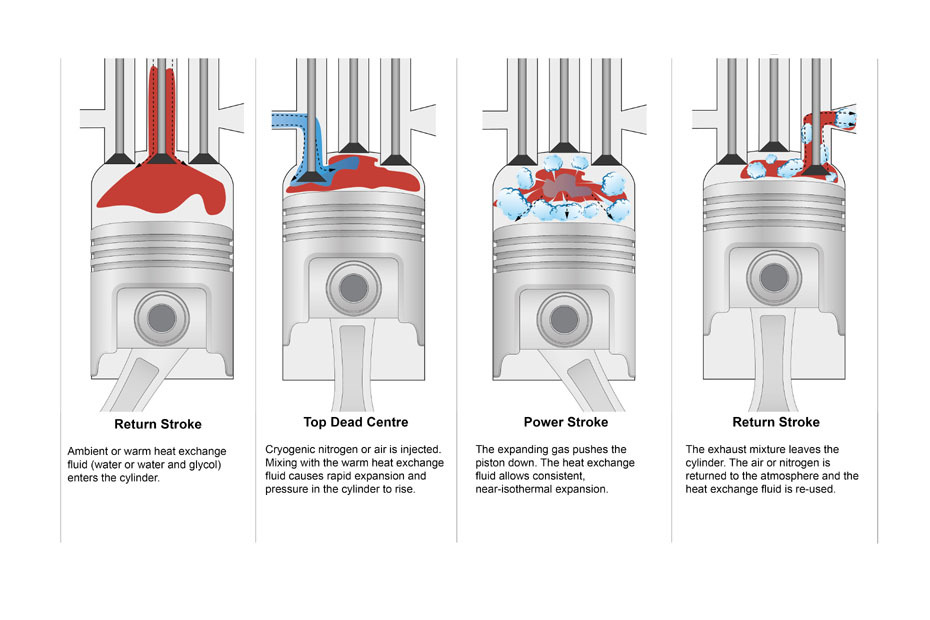 Return Stroke

Ambient or warm heat exchange fluid (water or water and glycol) enters the cylinder.

Top Dead Centre

Cryogenic nitrogen or air is injected. Mixing with the warm heat exchange fluid causes rapid expansion and pressure in the cylinder to rise.

Power Stroke

The expanding gas pushes the piston down. The heat exchange fluid allows consistent, near-isothermal expansion.

Return Stroke

The exhaust mixture leaves the cylinder. The air or nitrogen is returned to the atmosphere and the heat exchange fluid is re-used.