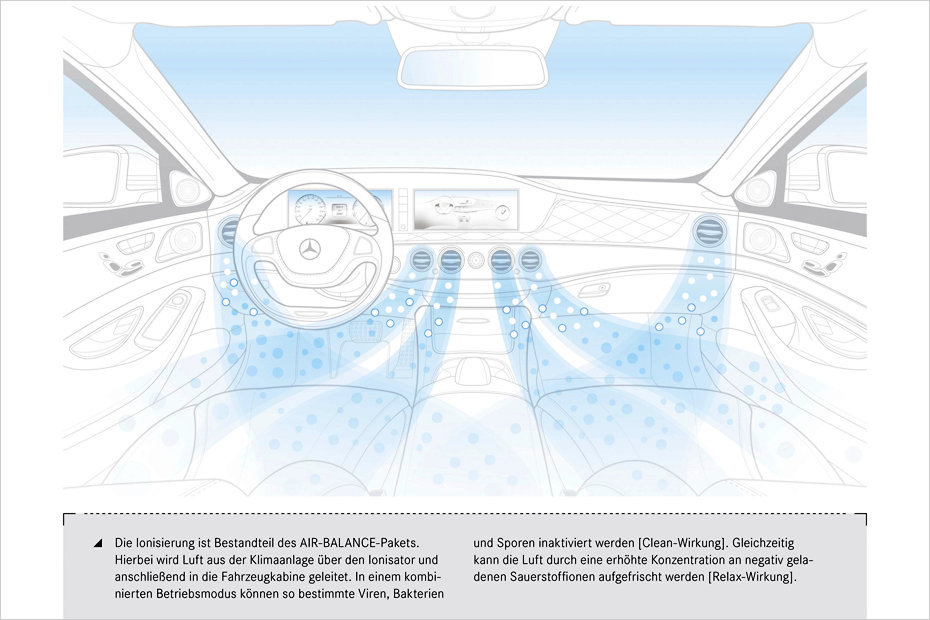 Die Ionisierung ist Bestandteil des AIR-BALANCE-Pakets. Hierbei wird Luft aus der Klimaanlage über den Ionisator und anschließend in die Fahrzeugkabine geleitet. In einem kombinierten Betriebsmodus können so bestimmte Viren, Bakterien und Sporen inaktiviert werden [Clean-Wirkung]. Gleichzeitig kann die Luft durch eine erhöhte Konzentration an negativ geladenen Sauerstoffionen aufgefrischt werden [Relax-Wirkung].