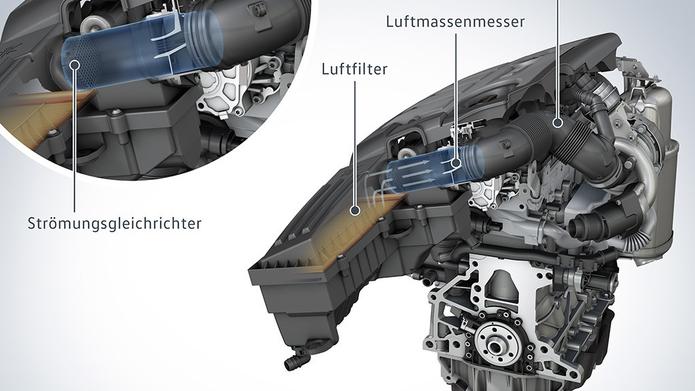 Luftmassenmesser

Luftfilter

Strömungsgleichrichter